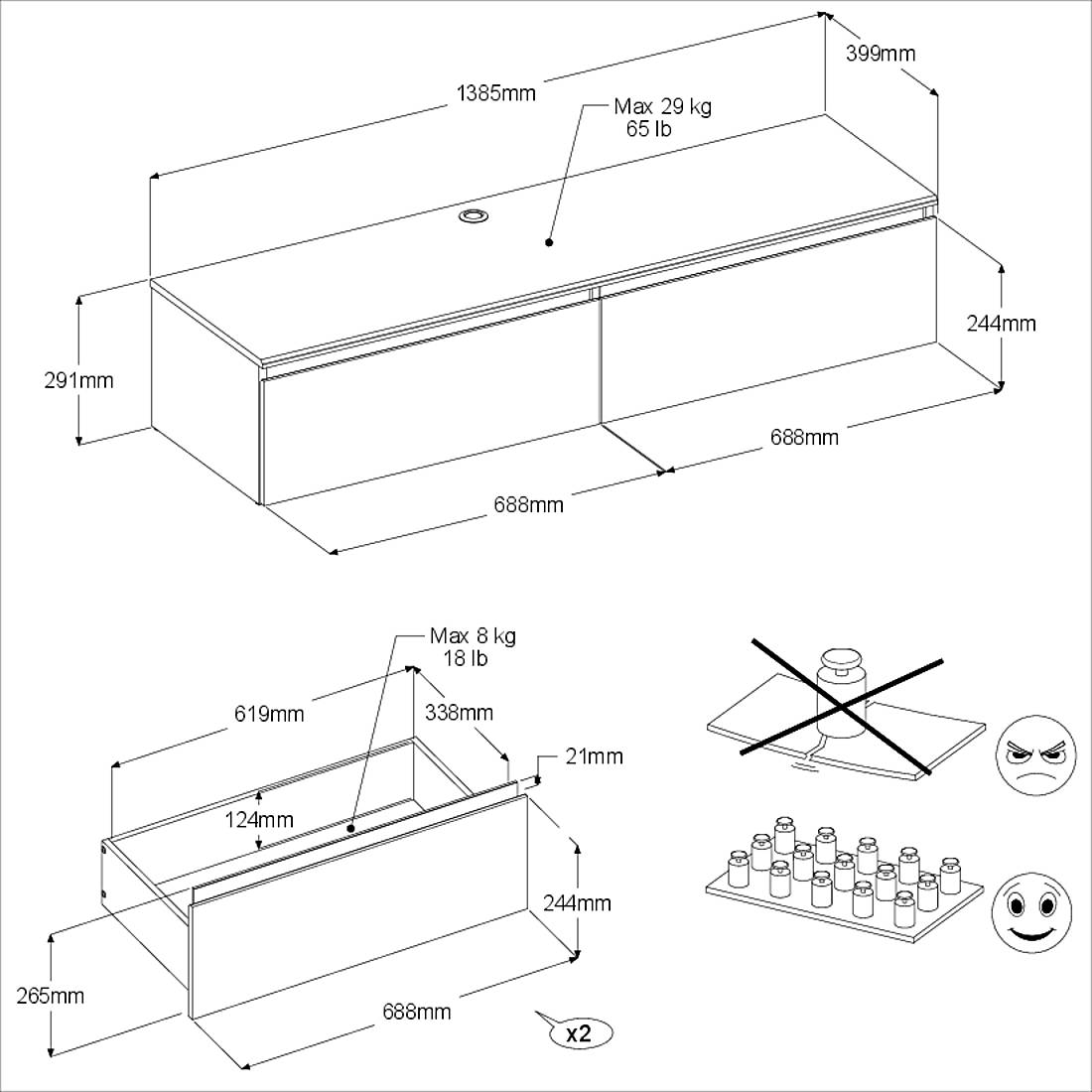 1385mm

399mm

Max 29 kg
65 lb

291mm

244mm

688mm

688mm

Max 8 kg
18 lb

619mm

338mm

21mm

124mm

244mm

265mm

688mm

x2